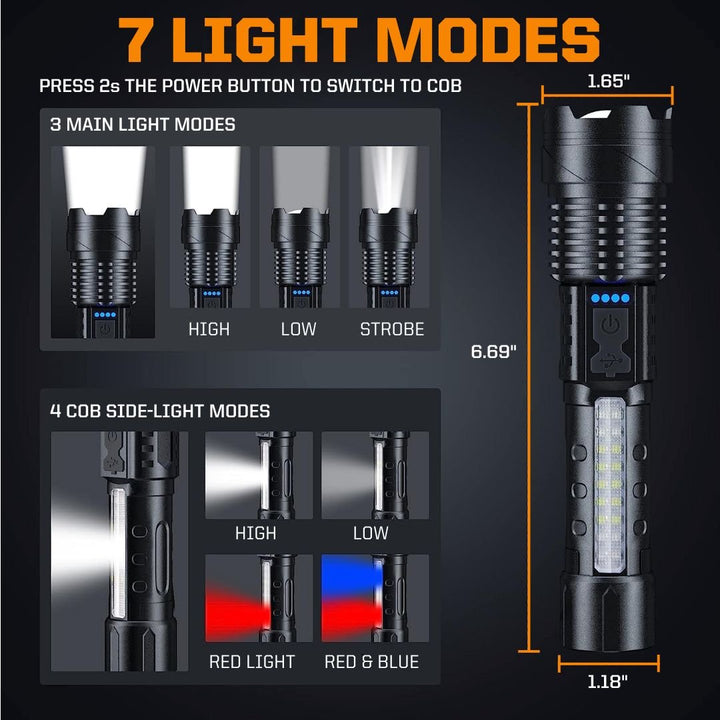 7 LIGHT MODES

PRESS 2s THE POWER BUTTON TO SWITCH TO COB

3 MAIN LIGHT MODES

HIGH LOW STROBE

4 COB SIDE-LIGHT MODES

HIGH LOW

RED LIGHT RED & BLUE

1.65"

6.69"

1.18"